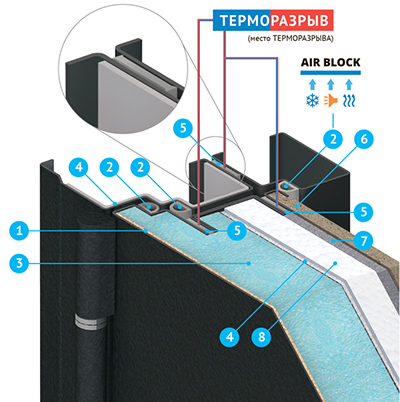 ТЕРМОРАЗРЫВ
(место ТЕРМОРАЗРЫВА)
AIR BLOCK
5
2
6
4
2
2
5
1
5
7
3
4
8